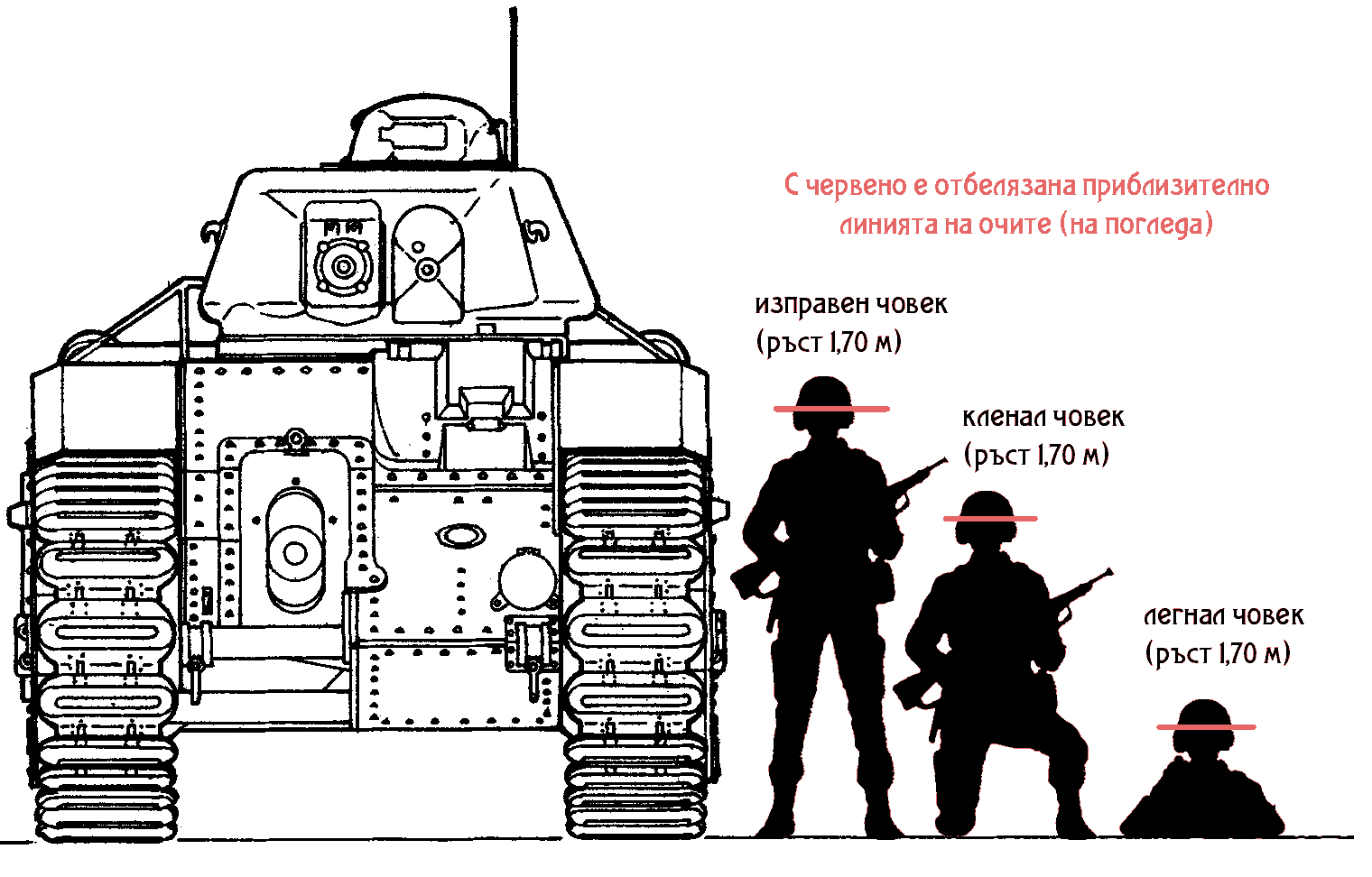 С червено е отбелязана приблизително линията на очите (на погледа)

изправен човек
(ръст 1,70 м)

кленал човек
(ръст 1,70 м)

легнал човек
(ръст 1,70 м)