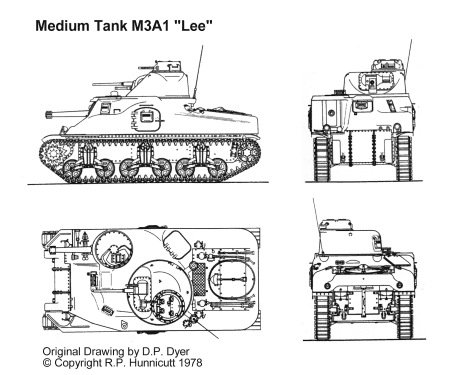 Medium Tank M3A1 "Lee"

Original Drawing by D.P. Dyer
© Copyright R.P. Hunnicutt 1978